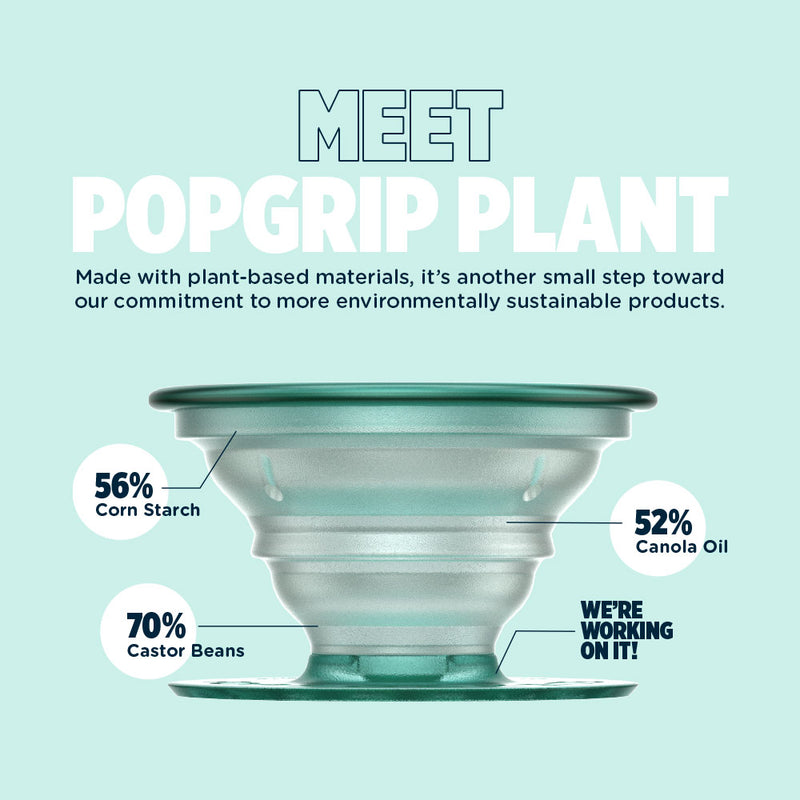 MEET
POPGRIP PLANT

Made with plant-based materials, it's another small step toward our commitment to more environmentally sustainable products.

56%
Corn Starch

52%
Canola Oil

70%
Castor Beans

WE'RE WORKING ON IT!