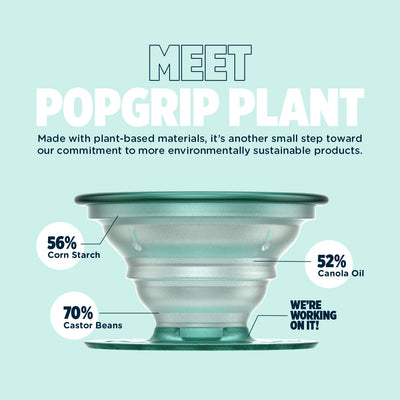 MEET
POPGRIP PLANT

Made with plant-based materials, it's another small step toward our commitment to more environmentally sustainable products.

56%
Corn Starch

52%
Canola Oil

70%
Castor Beans

WE'RE WORKING ON IT!